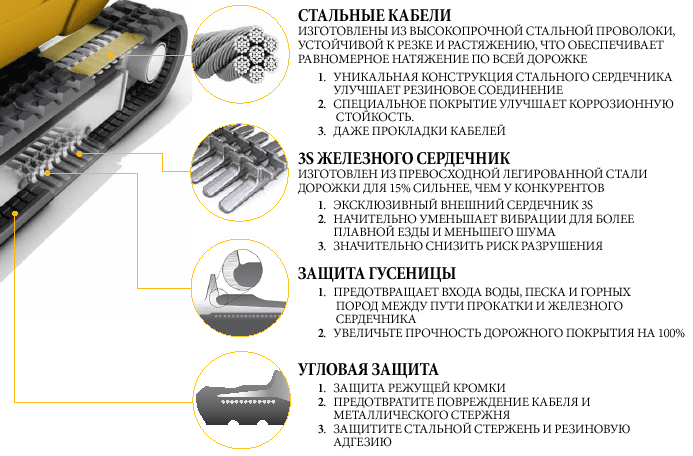 СТАЛЬНЫЕ КАБЕЛИ
ИЗГОТОВЛЕНЫ ИЗ ВЫСОКОПРОЧНОЙ СТАЛЬНОЙ ПРОВОЛОКИ, УСТОЙЧИВОЙ К РЕЗКЕ И РАСТЯЖЕНИЮ, ЧТО ОБЕСПЕЧИВАЕТ РАВНОМЕРНОЕ НАТЯЖЕНИЕ ПО ВСЕЙ ДОРОЖКЕ

1. УНИКАЛЬНАЯ КОНСТРУКЦИЯ СТАЛЬНОГО СЕРДЕЧНИКА УЛУЧШАЕТ РЕЗИНОВОЕ СОЕДИНЕНИЕ
2. СПЕЦИАЛЬНОЕ ПОКРЫТИЕ УЛУЧШАЕТ КОРРОЗИОННУЮ СТОЙКОСТЬ.
3. ДАЖЕ ПРОКЛАДКИ КАБЕЛЕЙ

3S ЖЕЛЕЗНОГО СЕРДЕЧНИК
ИЗГОТОВЛЕН ИЗ ПРЕВОСХОДНОЙ ЛЕГИРОВАННОЙ СТАЛИ ДОРОЖКИ ДЛЯ 15% СИЛЬНЕЕ, ЧЕМ У КОНКУРЕНТОВ

1. ЭКСКЛЮЗИВНЫЙ ВНЕШНИЙ СЕРДЕЧНИК 3S
2. НАЧИТЕЛЬНО УМЕНЬШАЕТ ВИБРАЦИИ ДЛЯ БОЛЕЕ ПЛАВНОЙ ЕЗДЫ И МЕНЬШЕГО ШУМА
3. ЗНАЧИТЕЛЬНО СНИЗИТЬ РИСК РАЗРУШЕНИЯ

ЗАЩИТА ГУСЕНИЦЫ
1. ПРЕДОТВРАЩАЕТ ВХОДА ВОДЫ, ПЕСКА И ГОРНЫХ ПОРОД МЕЖДУ ПУТИ ПРОКАТКИ И ЖЕЛЕЗНОГО СЕРДЕЧНИКА
2. УВЕЛИЧЬТЕ ПРОЧНОСТЬ ДОРОЖНОГО ПОКРЫТИЯ НА 100%

УГЛОВАЯ ЗАЩИТА
1. ЗАЩИТА РЕЖУЩЕЙ КРОМКИ
2. ПРЕДОТВРАТИТЕ ПОВРЕЖДЕНИЕ КАБЕЛЯ И МЕТАЛЛИЧЕСКОГО СТЕРЖНЯ
3. ЗАЩИТИТЕ СТАЛЬНОЙ СТЕРЖЕНЬ И РЕЗИНОВУЮ АДГЕЗИЮ